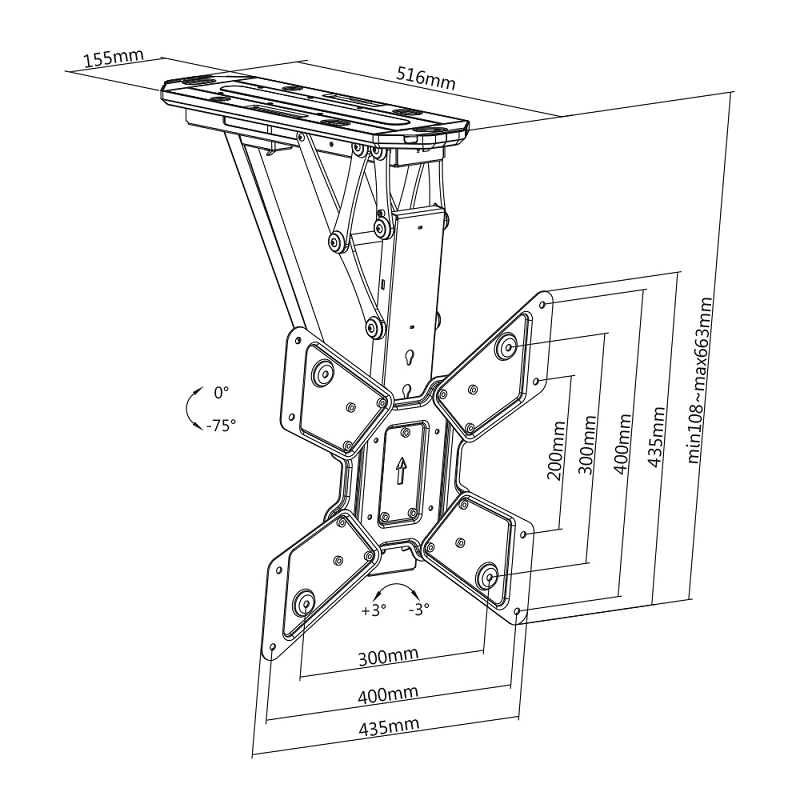 155mm
516mm
0°
-75°
200mm
300mm
400mm
435mm
min108~max663mm
+3°
-3°
300mm
400mm
435mm